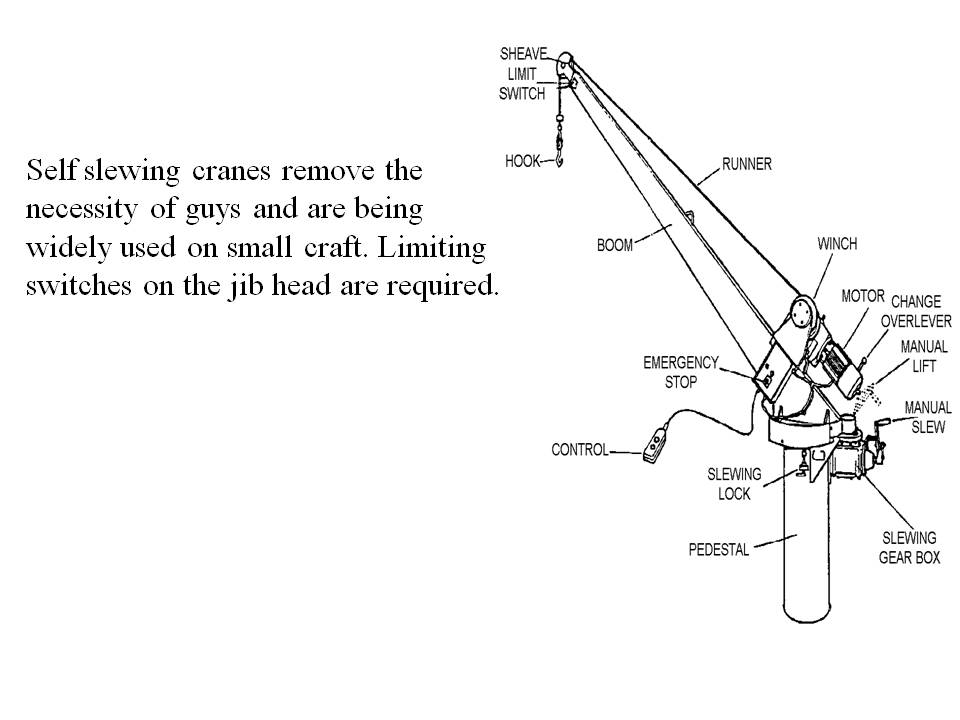 Self slewing cranes remove the necessity of guys and are being widely used on small craft. Limiting switches on the jib head are required.

SHEAVE
LIMIT
SWITCH
HOOK
RUNNER
BOOM
WINCH
MOTOR
CHANGE
OVERLEVER
MANUAL
LIFT
EMERGENCY
STOP
MANUAL
SLEW
CONTROL
SLEWING
LOCK
PEDESTAL
SLEWING
GEAR BOX