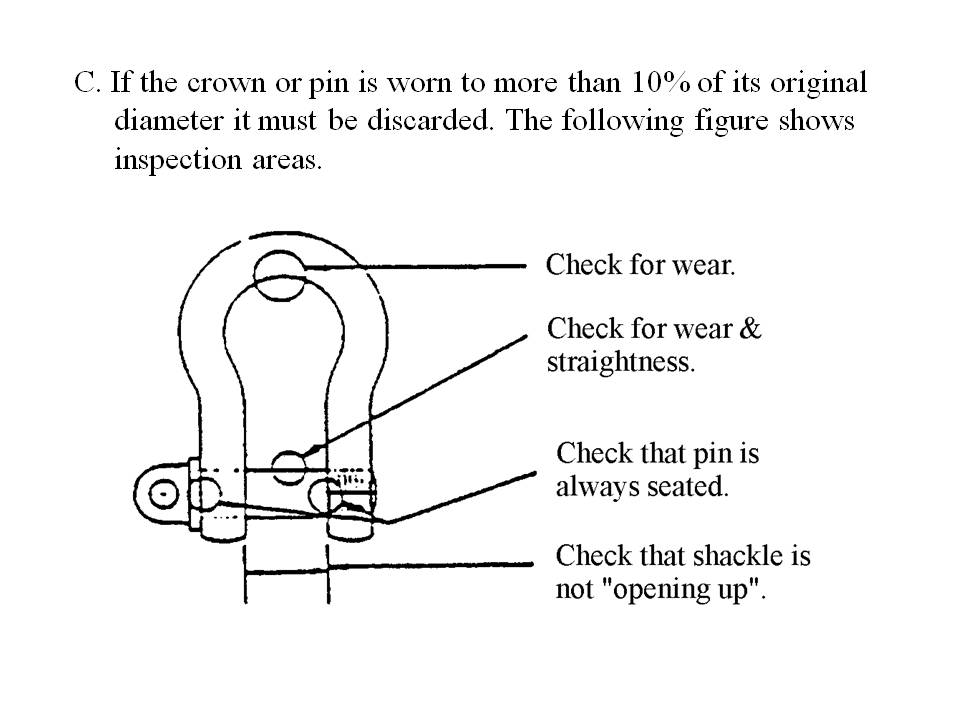 C. If the crown or pin is worn to more than 10% of its original diameter it must be discarded. The following figure shows inspection areas.

Check for wear.

Check for wear & straightness.

Check that pin is always seated.

Check that shackle is not "opening up".