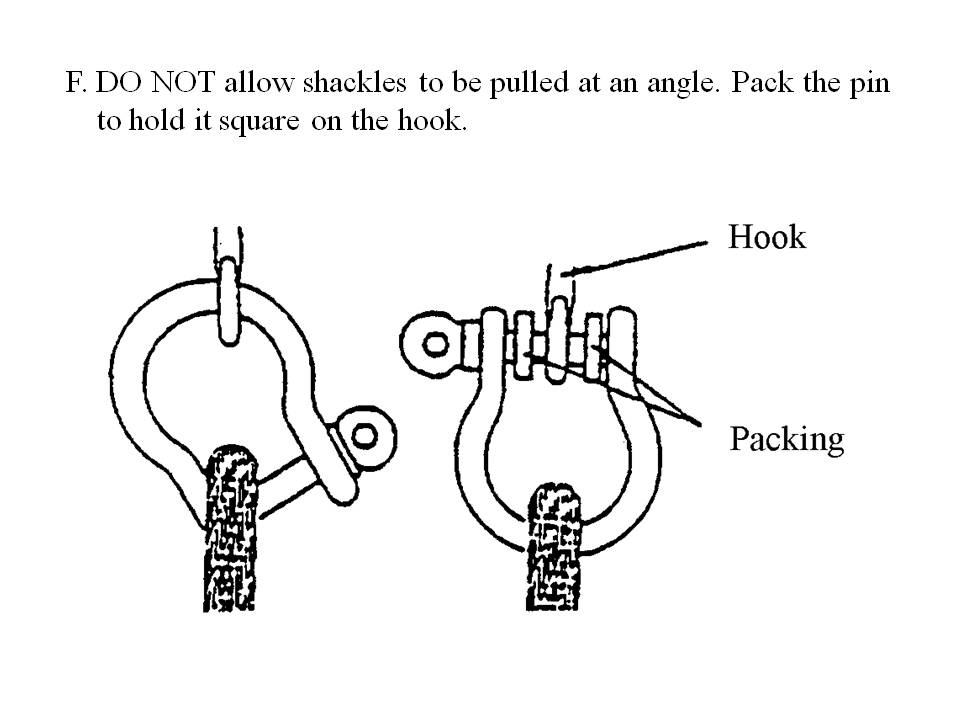 F. DO NOT allow shackles to be pulled at an angle. Pack the pin to hold it square on the hook.

Hook

Packing