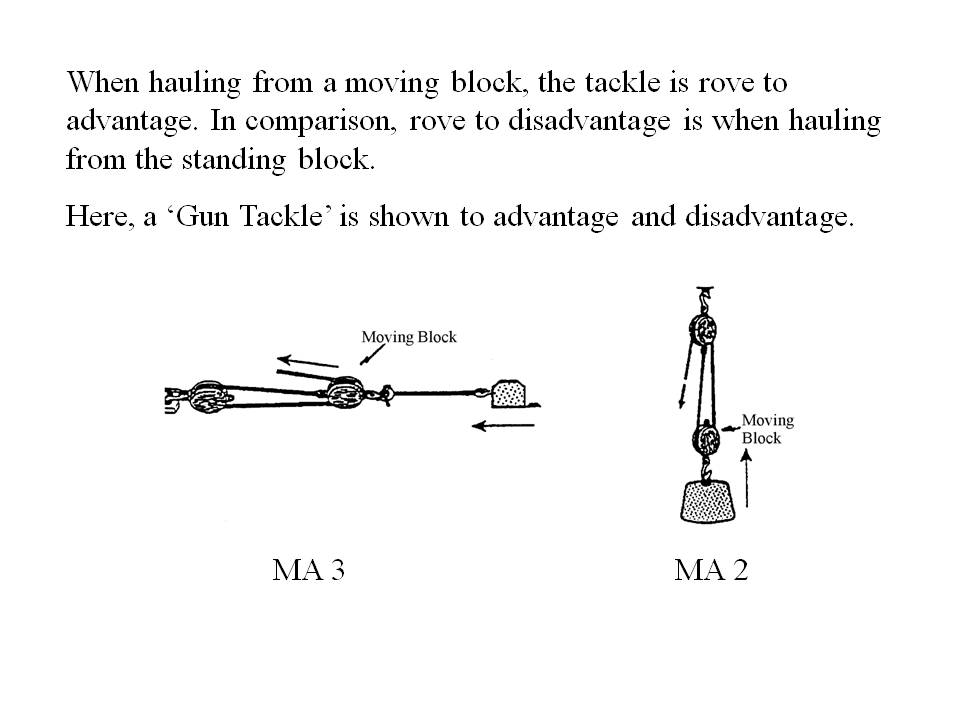 When hauling from a moving block, the tackle is rove to advantage. In comparison, rove to disadvantage is when hauling from the standing block.

Here, a ‘Gun Tackle’ is shown to advantage and disadvantage.

Moving Block

Moving Block

MA 3

MA 2