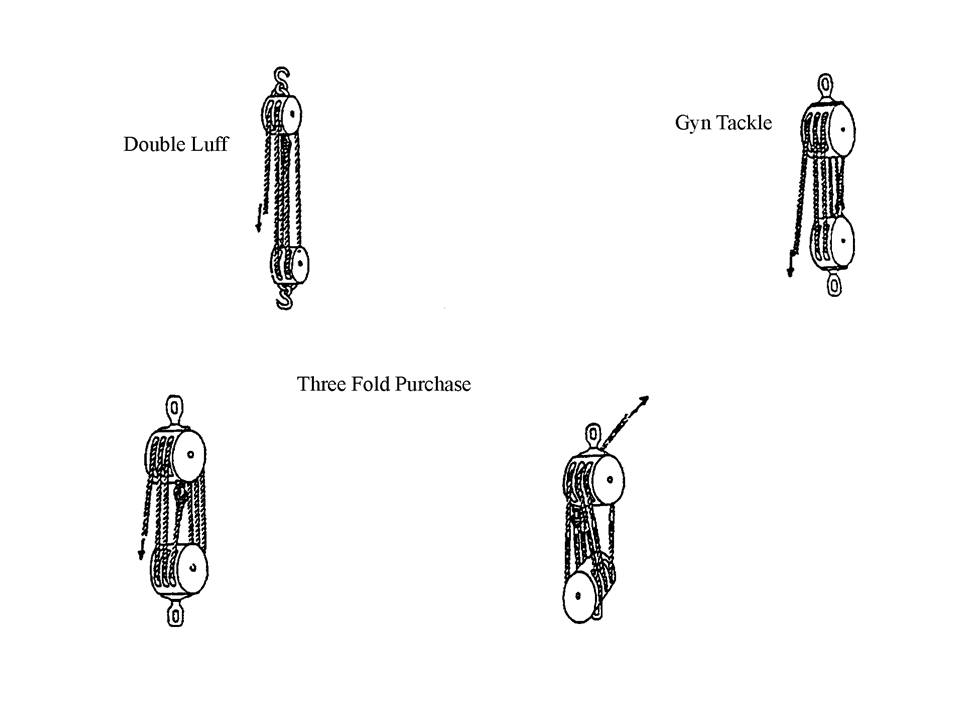 Double Luff

Gyn Tackle

Three Fold Purchase