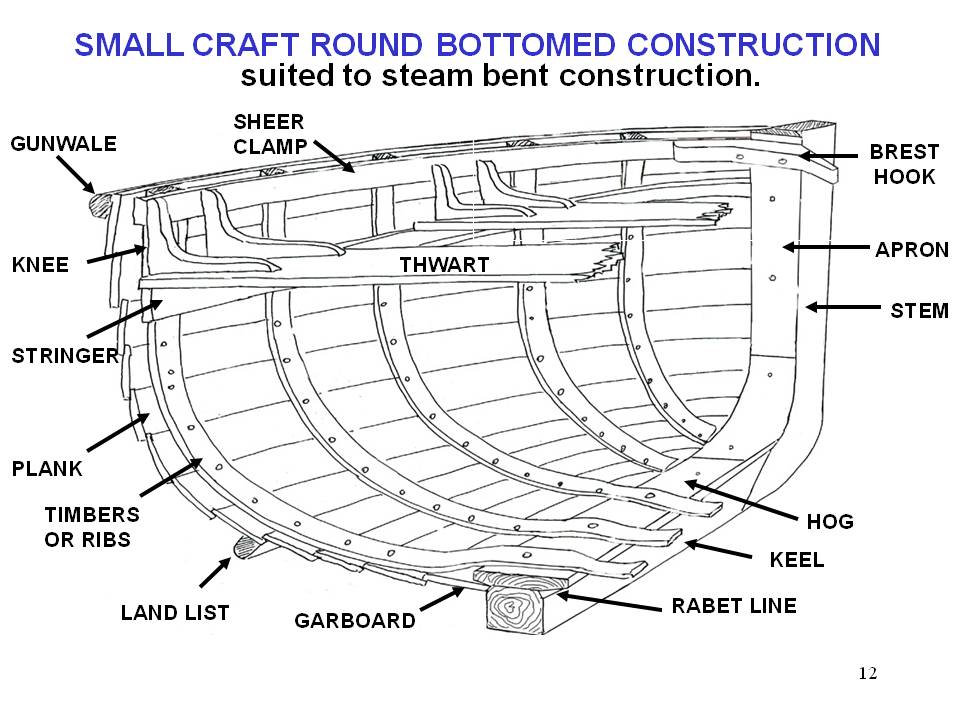 SMALL CRAFT ROUND BOTTOMED CONSTRUCTION
suited to steam bent construction.

GUNWALE
SHEER CLAMP
BREST HOOK
KNEE
THWART
APRON
STEM
STRINGER
PLANK
TIMBERS OR RIBS
HOG
KEEL
LAND LIST
GARBOARD
RABET LINE

12