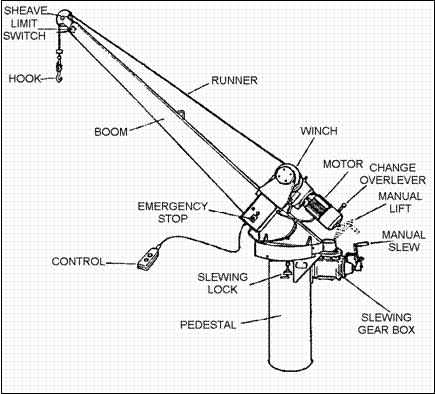 SHEAVE
LIMIT SWITCH
HOOK
RUNNER
BOOM
WINCH
MOTOR
CHANGE OVERLEVER
MANUAL LIFT
EMERGENCY STOP
MANUAL SLEW
CONTROL
SLEWING LOCK
PEDESTAL
SLEWING GEAR BOX