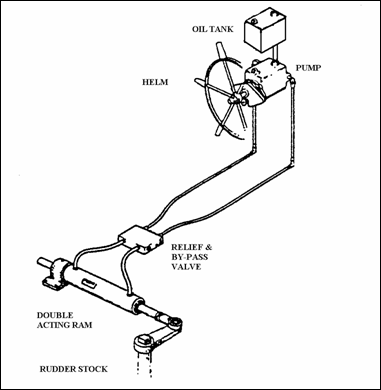 OIL TANK

PUMP

HELM

RELIEF & BY-PASS VALVE

DOUBLE ACTING RAM

RUDDER STOCK